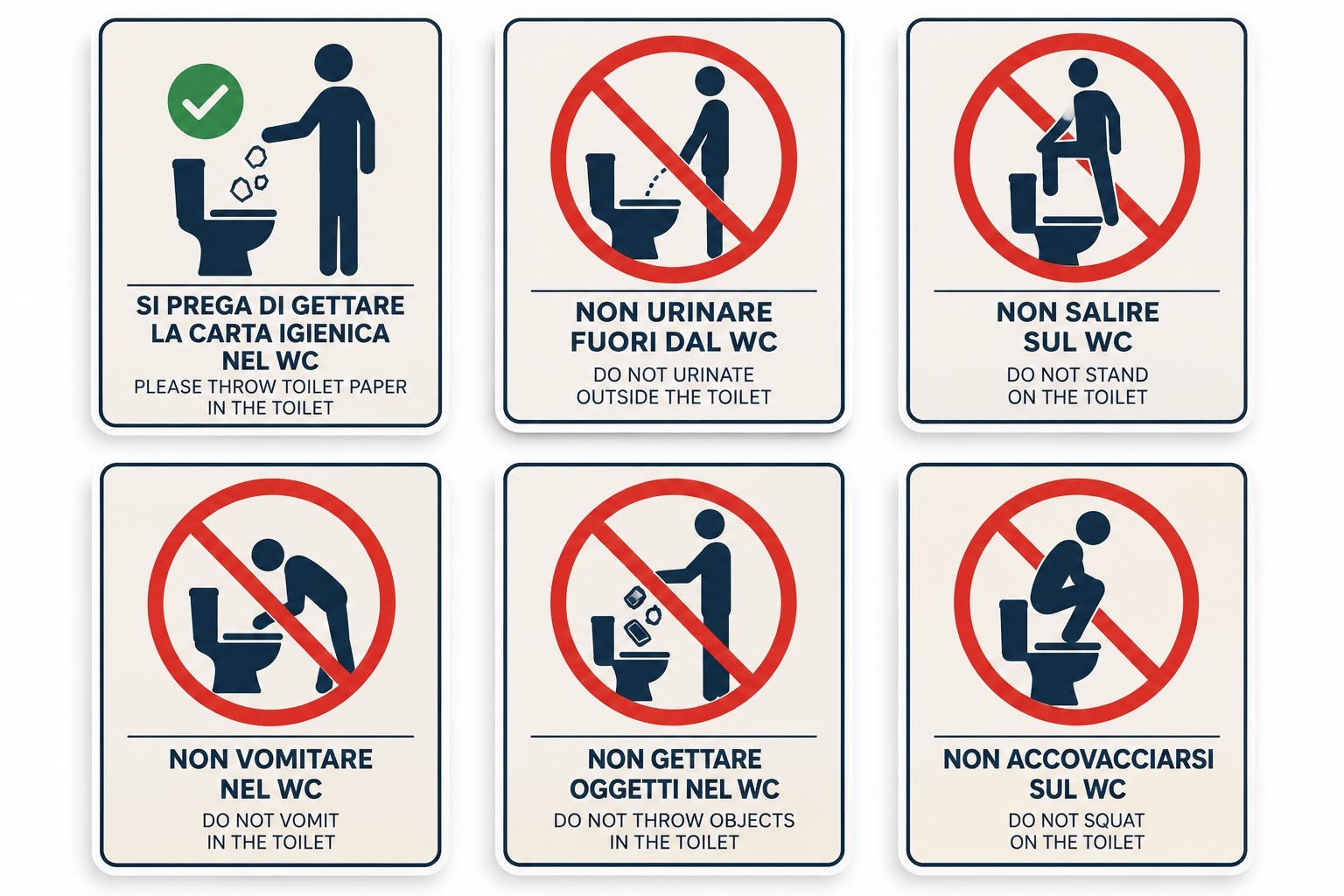 SI PREGA DI GETTARE LA CARTA IGIENICA NEL WC

PLEASE THROW TOILET PAPER IN THE TOILET

NON URINARE FUORI DAL WC

DO NOT URINATE OUTSIDE THE TOILET

NON SALIRE SUL WC

DO NOT STAND ON THE TOILET

NON VOMITARE NEL WC

DO NOT VOMIT IN THE TOILET

NON GETTARE OGGETTI NEL WC

DO NOT THROW OBJECTS IN THE TOILET

NON ACCOVACCIARSI SUL WC

DO NOT SQUAT ON THE TOILET