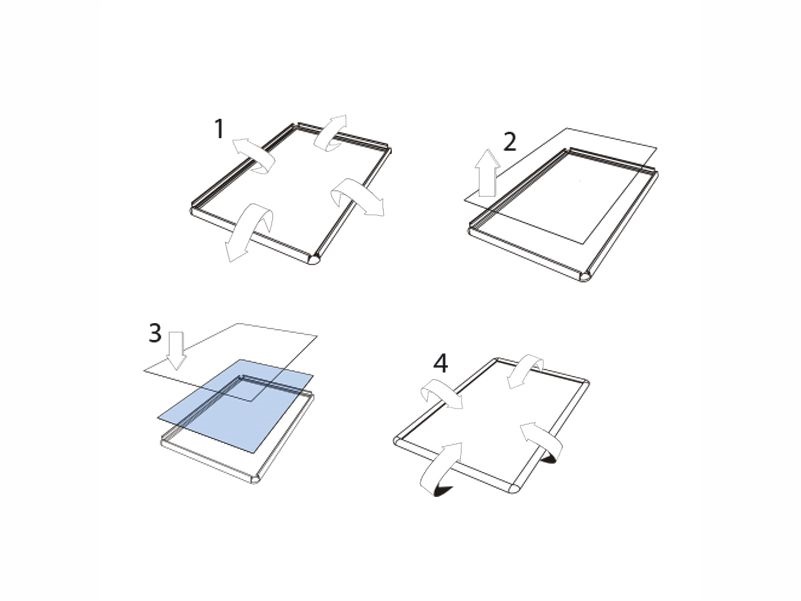 1

2

3

4